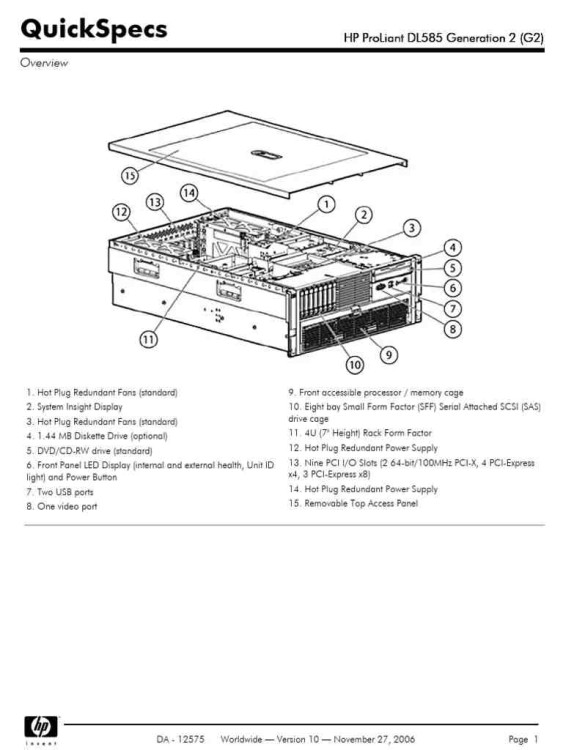 QuickSpecs

HP ProLiant DL585 Generation 2 (G2)

Overview

15
14
13
12
1
2
3
4
5
6
7
8
9
10
11

1. Hot Plug Redundant Fans (standard)
2. System Insight Display
3. Hot Plug Redundant Fans (standard)
4. 1.44 MB Diskette Drive (optional)
5. DVD/CD-RW drive (standard)
6. Front Panel LED Display (internal and external health, Unit ID light) and Power Button
7. Two USB ports
8. One video port

9. Front accessible processor / memory cage
10. Eight bay Small Form Factor (SFF) Serial Attached SCSI (SAS) drive cage
11. 4U (7" Height) Rack Form Factor
12. Hot Plug Redundant Power Supply
13. Nine PCI I/O Slots (2 64-bit/100MHz PCI-X, 4 PCI-Express x4, 3 PCI-Express x8)
14. Hot Plug Redundant Power Supply
15. Removable Top Access Panel

hp invent

DA - 12575 Worldwide — Version 10 — November 27, 2006

Page 1