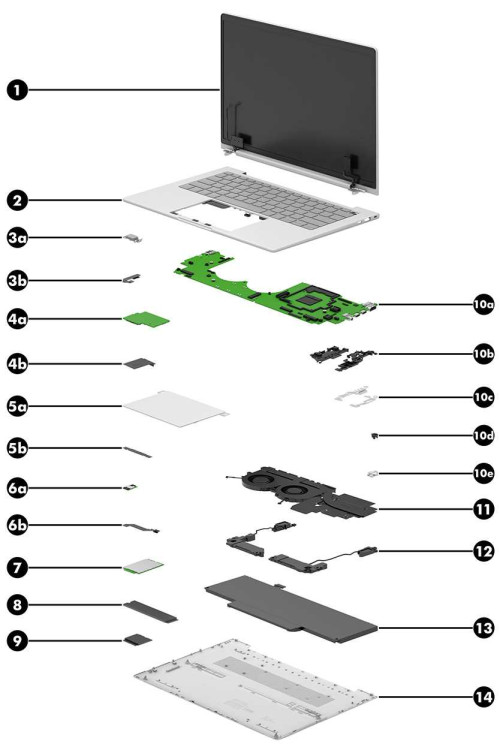 1
2
3a
3b
4a
4b
5a
5b
6a
6b
7
8
9
10a
10b
10c
10d
10e
11
12
13
14