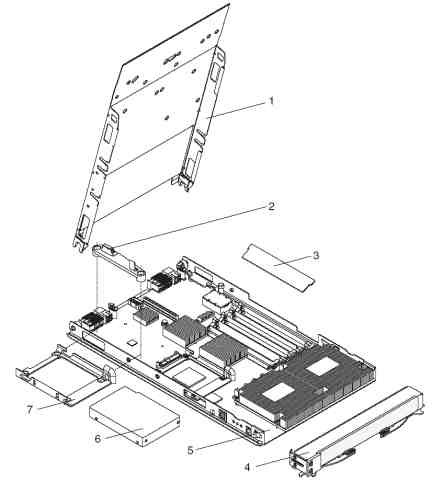 1
2
3
7
6
5
4