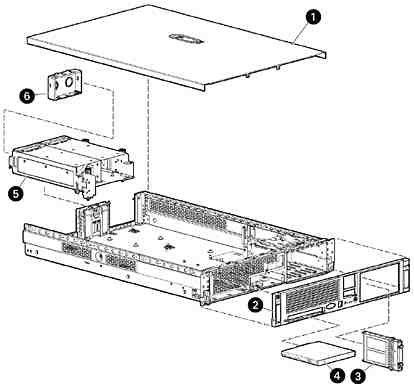 1
6
5
2
4
3