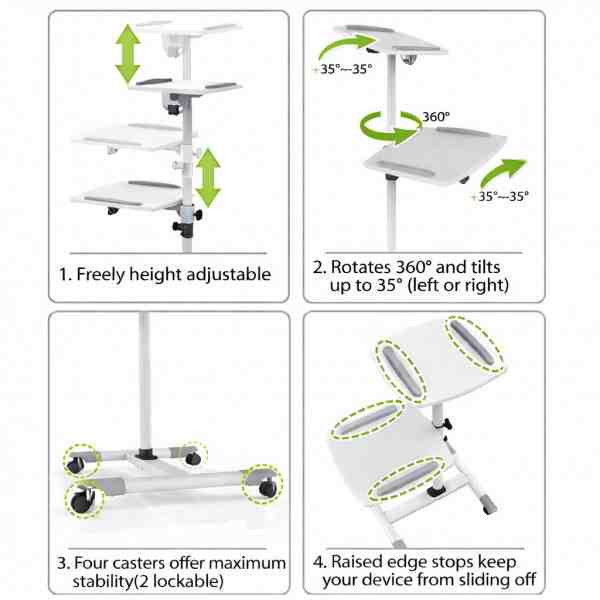 1. Freely height adjustable

+35°~-35°

360°

+35°~-35°

2. Rotates 360° and tilts up to 35° (left or right)

3. Four casters offer maximum stability(2 lockable)

4. Raised edge stops keep your device from sliding off