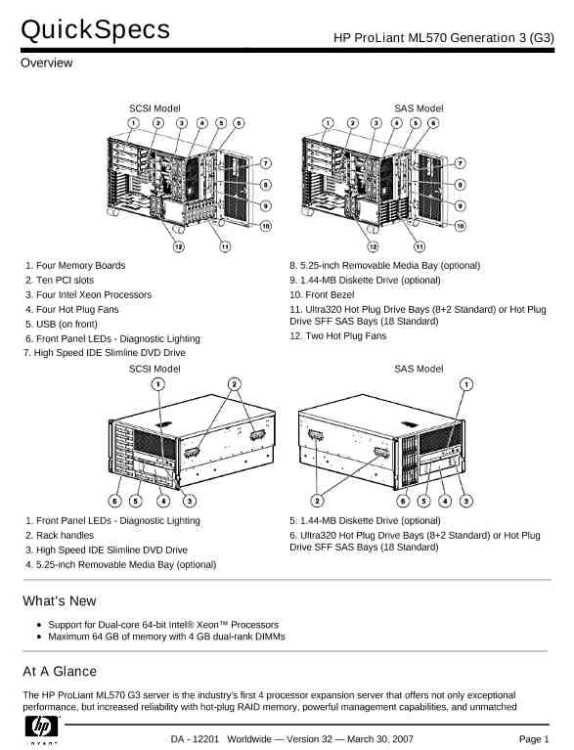 QuickSpecs

HP ProLiant ML570 Generation 3 (G3)

Overview

SCSI Model

1 2 3 4 5 6 7 8 9 10 11 12

SAS Model

1 2 3 4 5 6 7 8 9 10 11 12

1. Four Memory Boards
2. Ten PCI slots
3. Four Intel Xeon Processors
4. Four Hot Plug Fans
5. USB (on front)
6. Front Panel LEDs - Diagnostic Lighting
7. High Speed IDE Slimline DVD Drive

8. 5.25-inch Removable Media Bay (optional)
9. 1.44-MB Diskette Drive (optional)
10. Front Bezel
11. Ultra320 Hot Plug Drive Bays (8+2 Standard) or Hot Plug Drive SFF SAS Bays (18 Standard)
12. Two Hot Plug Fans

SCSI Model

1 2 6 5 4 3

SAS Model

1 2 6 5 4 3

1. Front Panel LEDs - Diagnostic Lighting
2. Rack handles
3. High Speed IDE Slimline DVD Drive
4. 5.25-inch Removable Media Bay (optional)

5. 1.44-MB Diskette Drive (optional)
6. Ultra320 Hot Plug Drive Bays (8+2 Standard) or Hot Plug Drive SFF SAS Bays (18 Standard)

What's New

• Support for Dual-core 64-bit Intel® Xeon™ Processors
• Maximum 64 GB of memory with 4 GB dual-rank DIMMs

At A Glance

The HP ProLiant ML570 G3 server is the industry's first 4 processor expansion server that offers not only exceptional performance, but increased reliability with hot-plug RAID memory, powerful management capabilities, and unmatched

hp invent

DA - 12201 Worldwide — Version 32 — March 30, 2007

Page 1