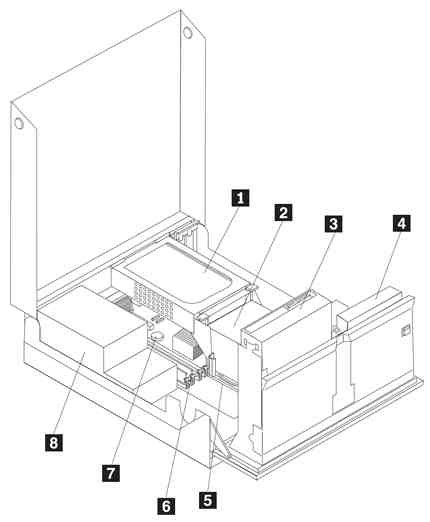 1
2
3
4
8
7
6
5