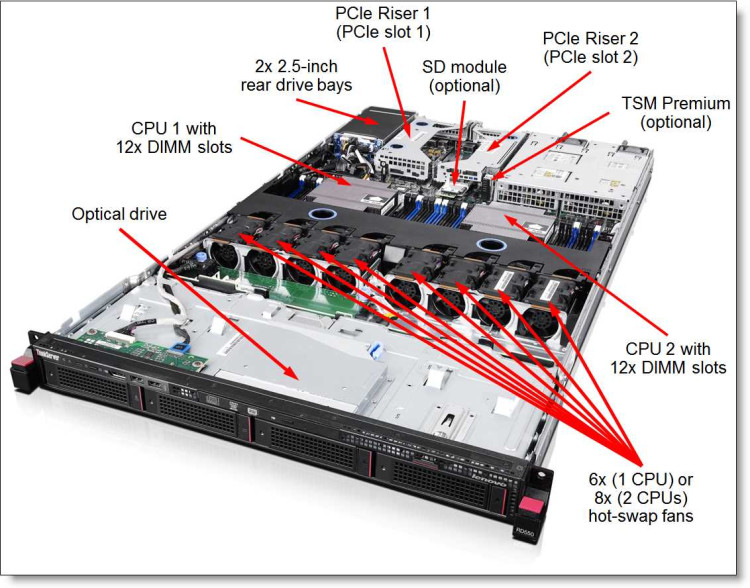 PCIe Riser 1
(PCIe slot 1)

PCIe Riser 2
(PCIe slot 2)

2x 2.5-inch
rear drive bays

SD module
(optional)

TSM Premium
(optional)

CPU 1 with
12x DIMM slots

Optical drive

CPU 2 with
12x DIMM slots

6x (1 CPU) or
8x (2 CPUs)
hot-swap fans

ThinkServer

lenovo

RD550